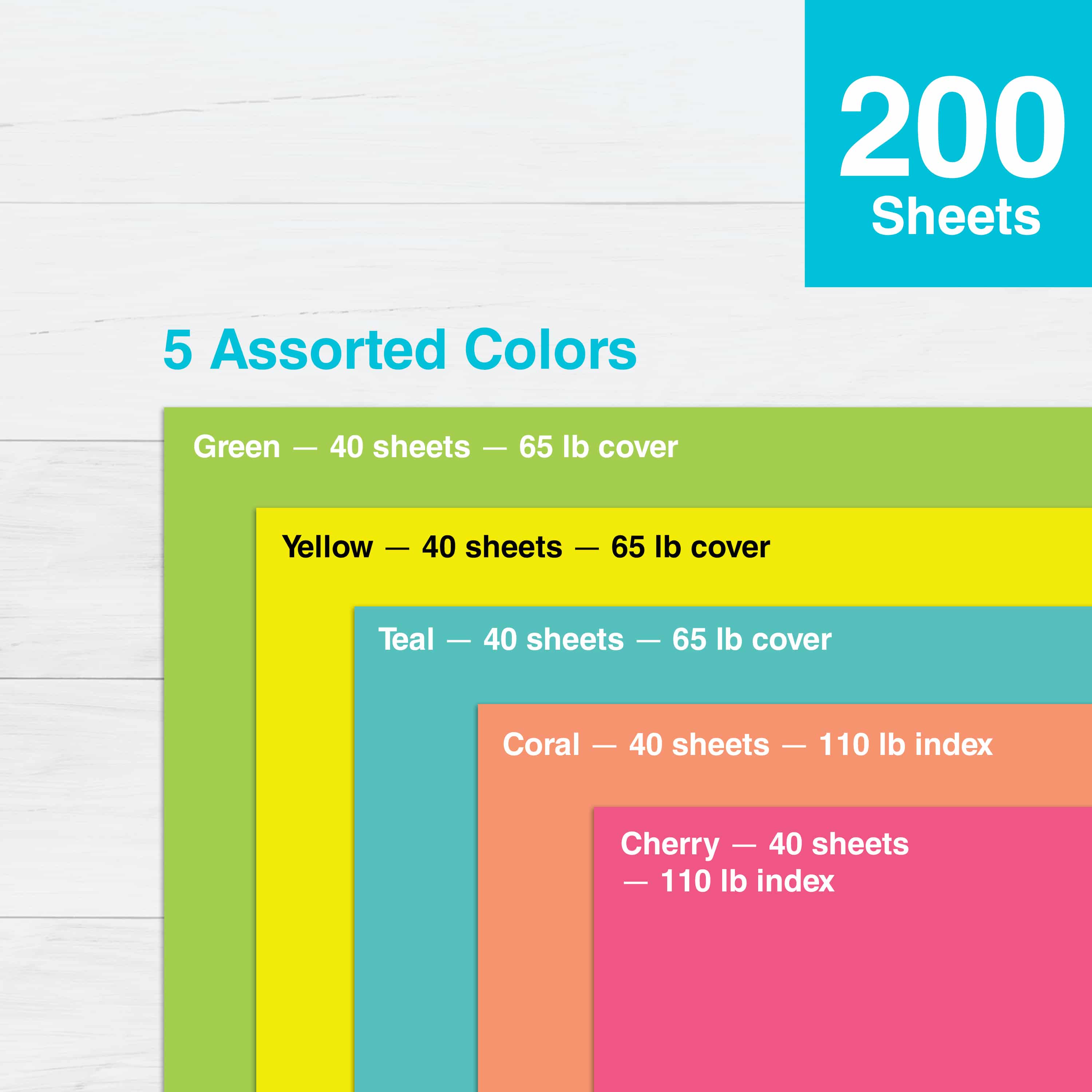 200
Sheets

5 Assorted Colors

Green — 40 sheets — 65 lb cover

Yellow — 40 sheets — 65 lb cover

Teal — 40 sheets — 65 lb cover

Coral — 40 sheets — 110 lb index

Cherry — 40 sheets — 110 lb index